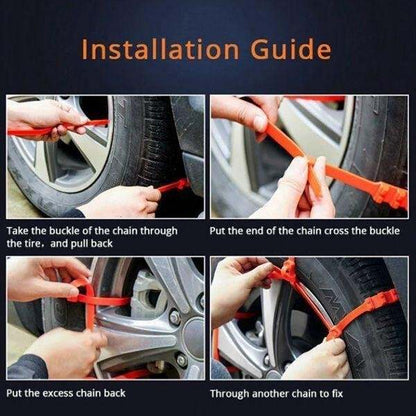 Installation Guide

Take the buckle of the chain through the tire，and pull back

Put the end of the chain cross the buckle

Put the excess chain back

Through another chain to fix