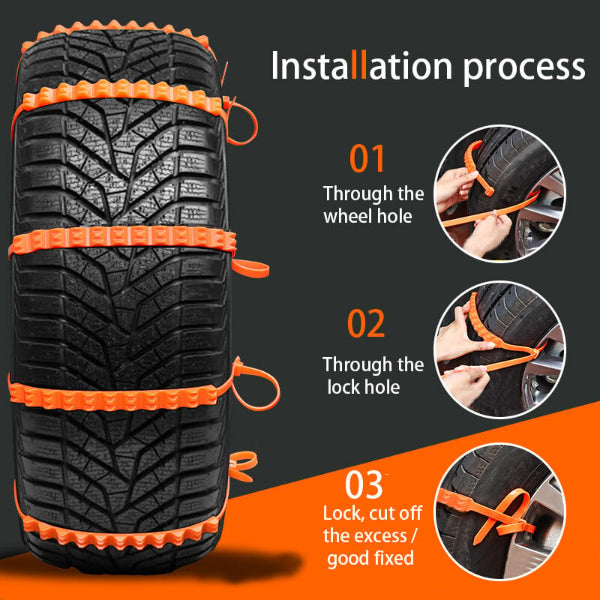 Installation process

01
Through the wheel hole

02
Through the lock hole

03
Lock, cut off the excess / good fixed