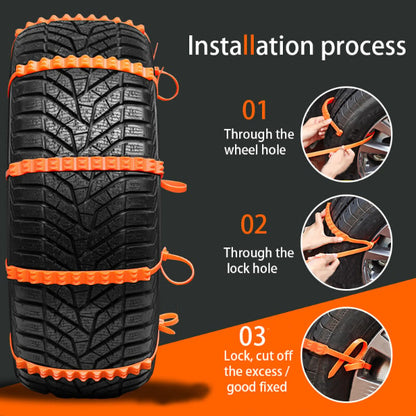 Installation process

01
Through the wheel hole

02
Through the lock hole

03
Lock, cut off the excess / good fixed