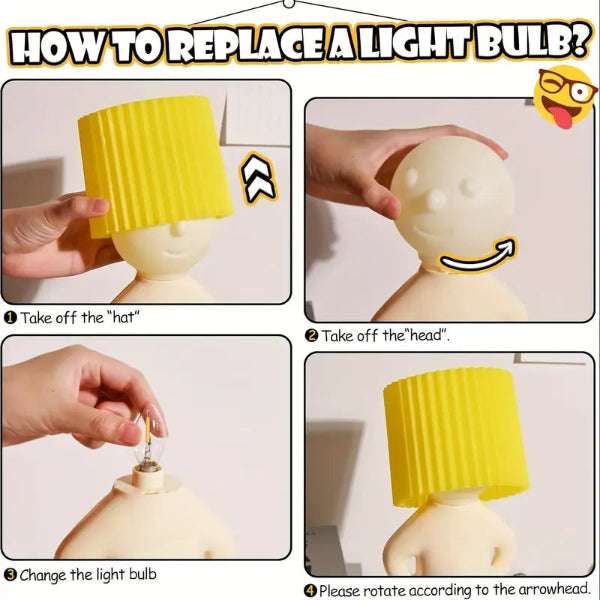 HOW TO REPLACE A LIGHT BULB?

❶ Take off the "hat"

❷ Take off the"head".

❸ Change the light bulb

❹ Please rotate according to the arrowhead.